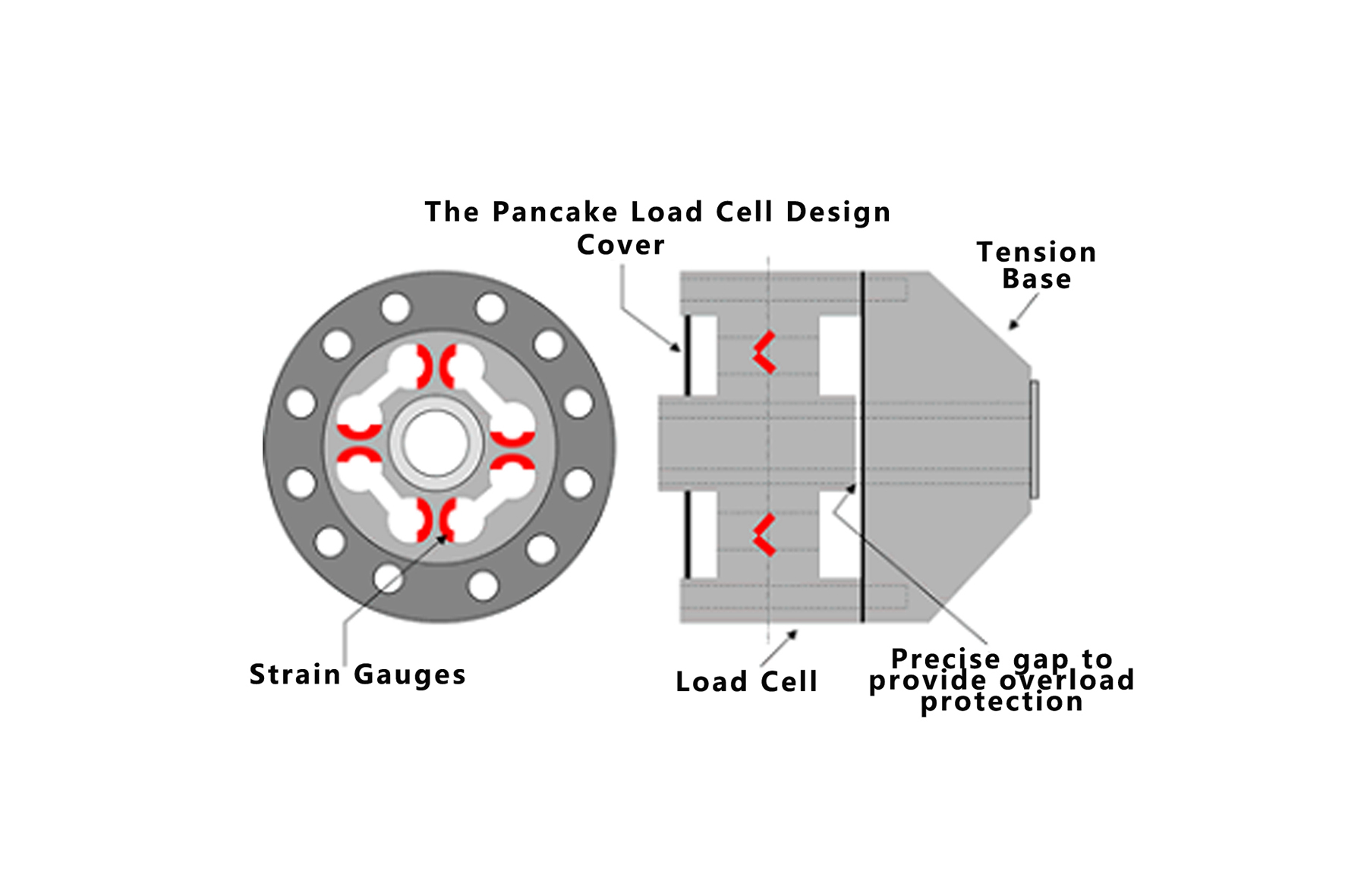 The Pancake Load Cell Design
Cover
Tension Base
Strain Gauges
Load Cell
Precise gap to provide overload protection